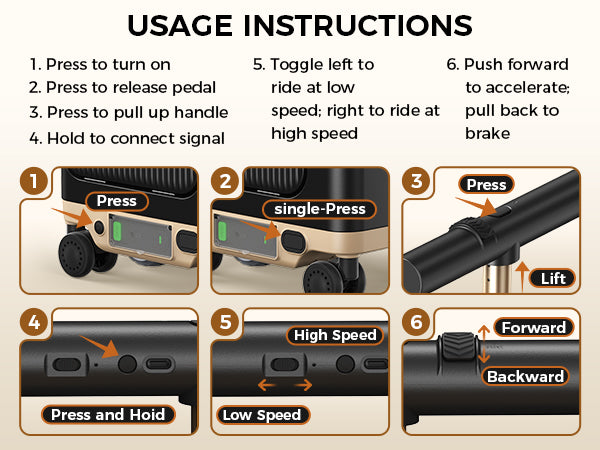 USAGE INSTRUCTIONS

1. Press to turn on
2. Press to release pedal
3. Press to pull up handle
4. Hold to connect signal

5. Toggle left to ride at low speed; right to ride at high speed

6. Push forward to accelerate; pull back to brake

1
Press

2
single-Press

3
Press
Lift

4
Press and Hoid

5
High Speed
Low Speed

6
Forward
Backward